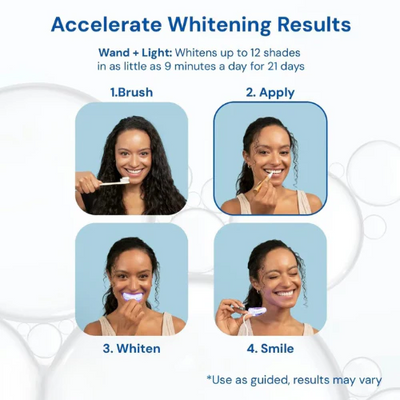 Accelerate Whitening Results

Wand + Light: Whitens up to 12 shades in as little as 9 minutes a day for 21 days

1.Brush

2. Apply

3. Whiten

4. Smile

*Use as guided, results may vary