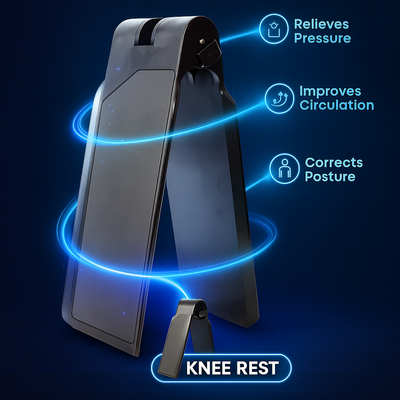 Relieves Pressure

Improves Circulation

Corrects Posture

KNEE REST