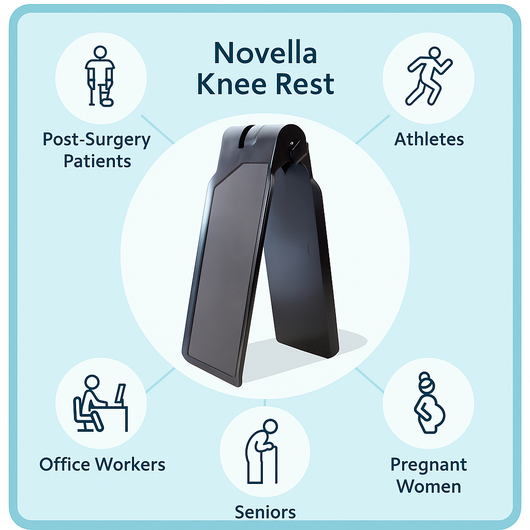 Novella Knee Rest

Post-Surgery Patients

Athletes

Office Workers

Seniors

Pregnant Women