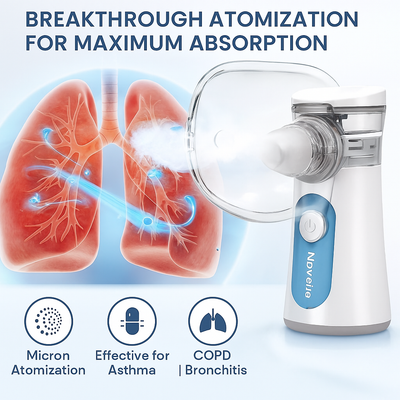 BREAKTHROUGH ATOMIZATION FOR MAXIMUM ABSORPTION

Noveija

Micron Atomization

Effective for Asthma

COPD | Bronchitis