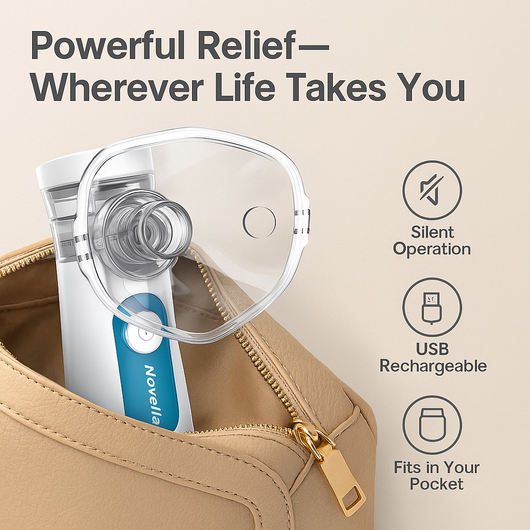 Powerful Relief— Wherever Life Takes You

Novella

Silent Operation

USB Rechargeable

Fits in Your Pocket