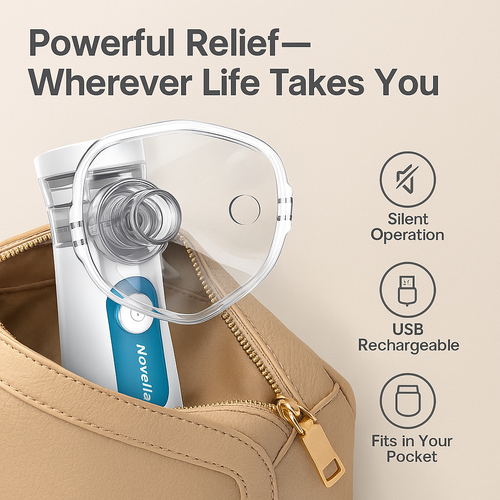 Powerful Relief—
Wherever Life Takes You

Novella

Silent Operation

USB Rechargeable

Fits in Your Pocket