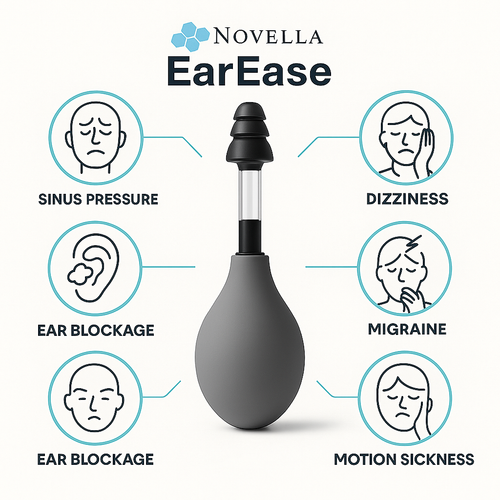 NOVELLA

EarEase

SINUS PRESSURE

EAR BLOCKAGE

EAR BLOCKAGE

DIZZINESS

MIGRAINE

MOTION SICKNESS