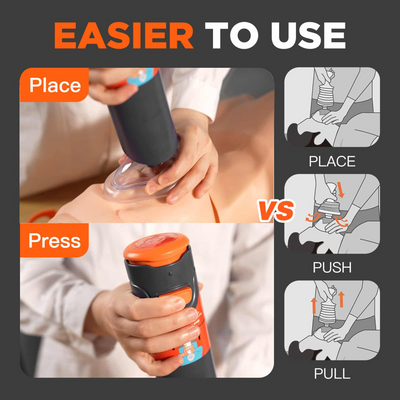 EASIER TO USE

Place

Press

VS

PLACE

PUSH

PULL